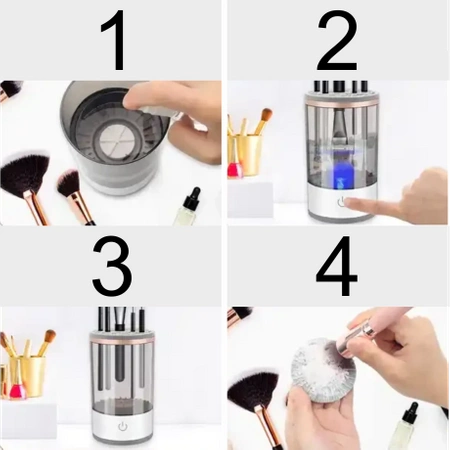 1

2

3

4