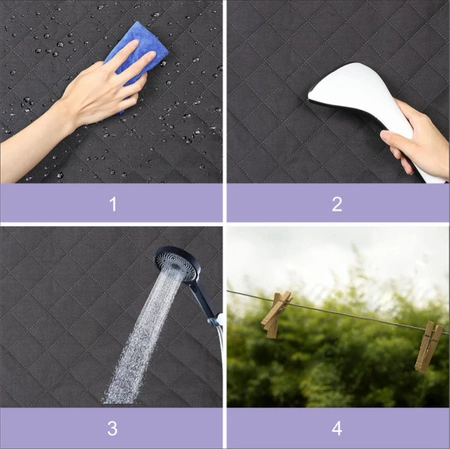 1

2

3

4