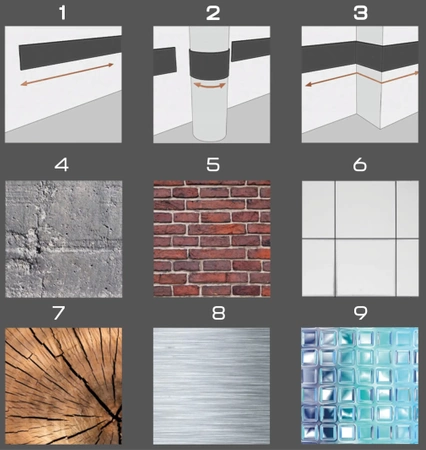 1

2

3

4

5

6

7

8

9