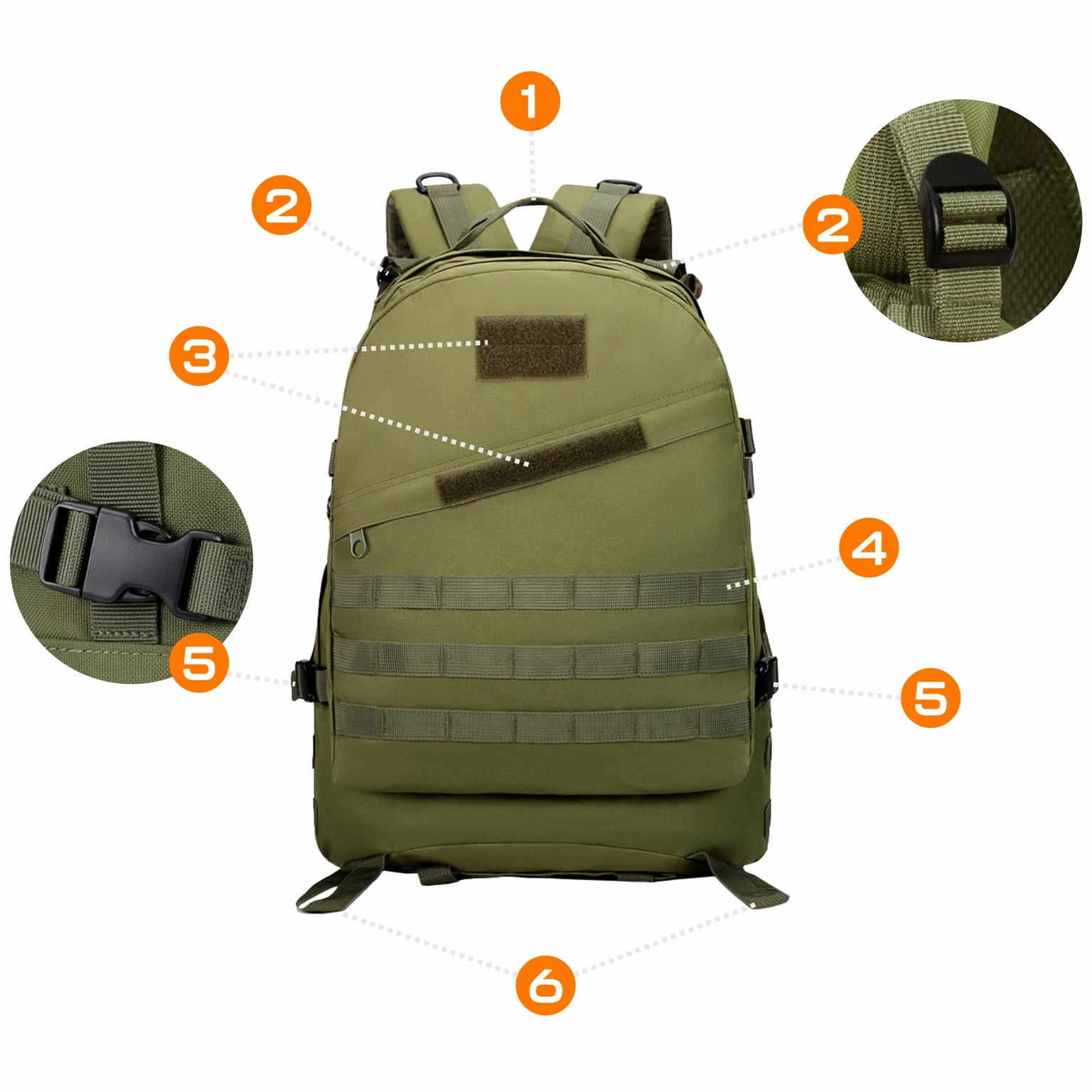 1
2
2
3
4
5
5
6