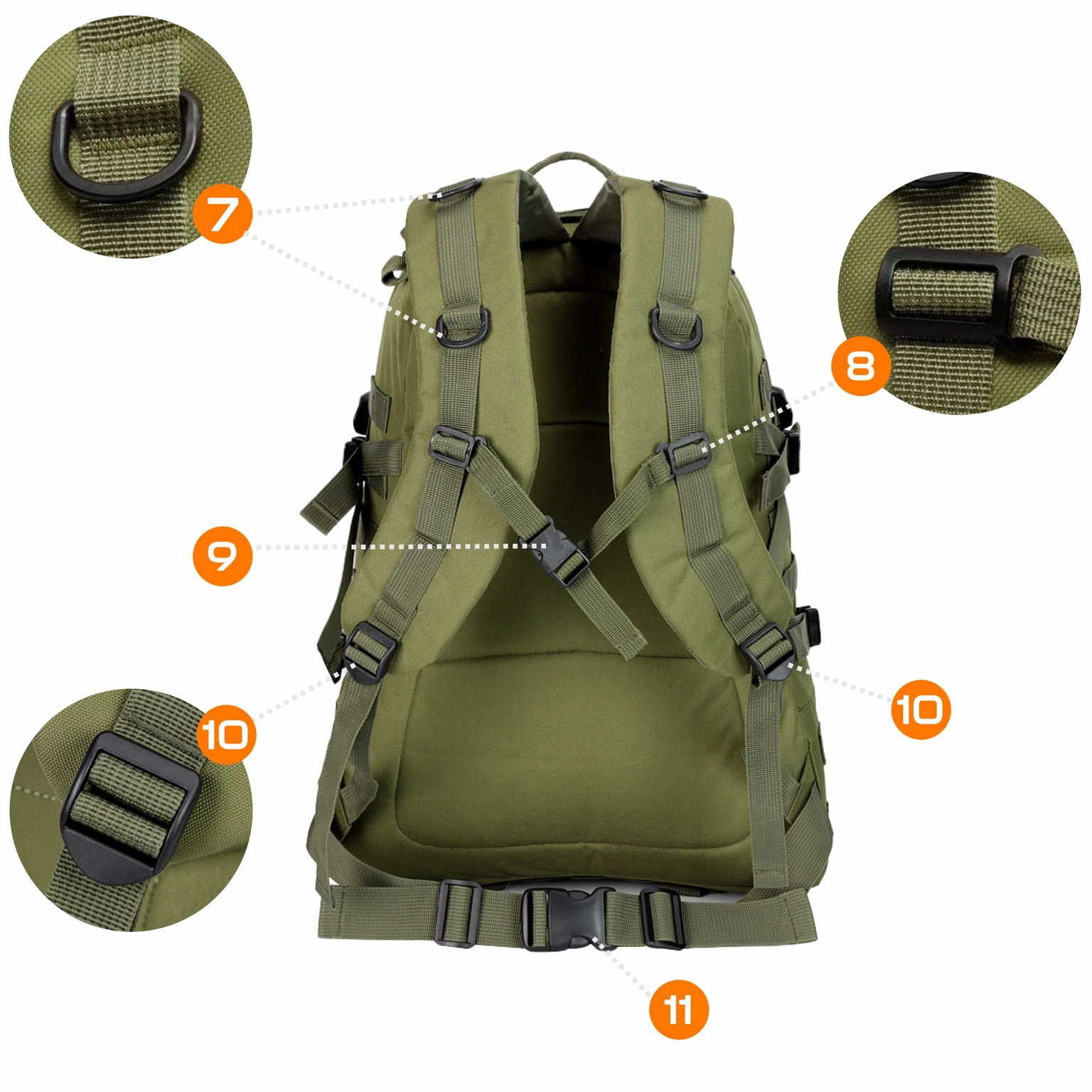 7

8

9

10

10

11