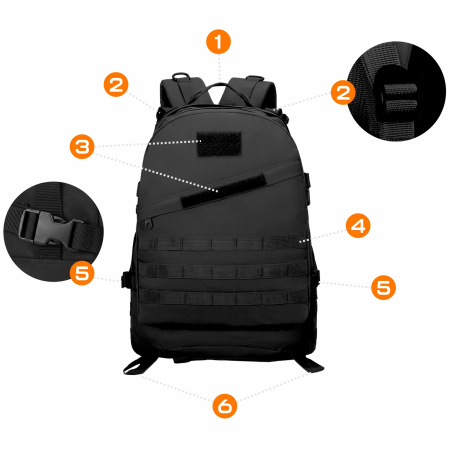 1
2
2
3
4
5
5
6