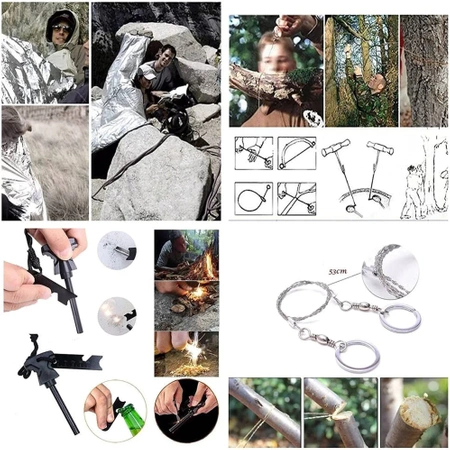 53cm