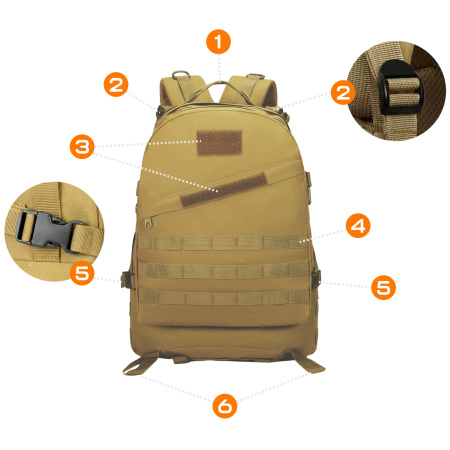 1
2
2
3
4
5
5
6