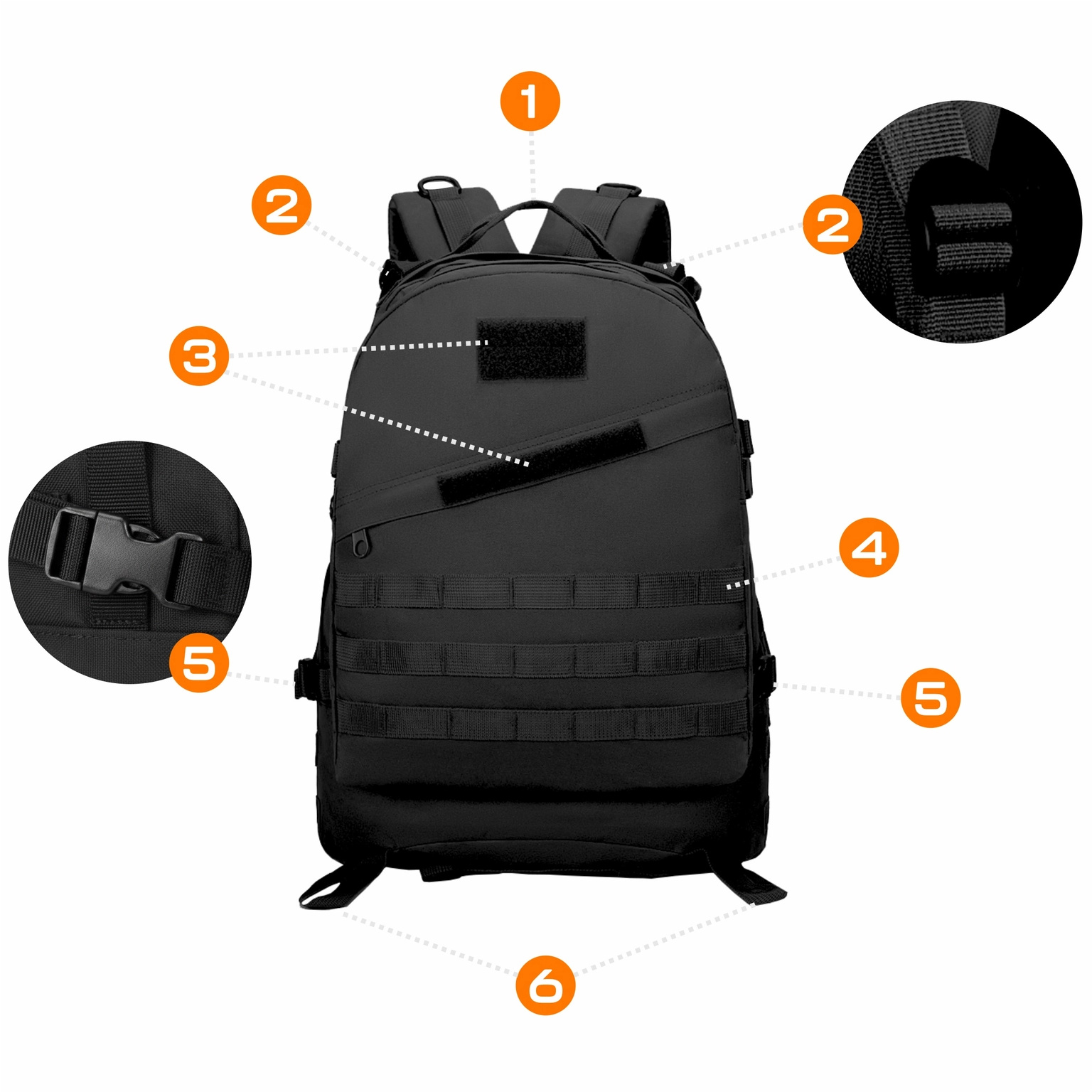 1

2

2

3

4

5

5

6