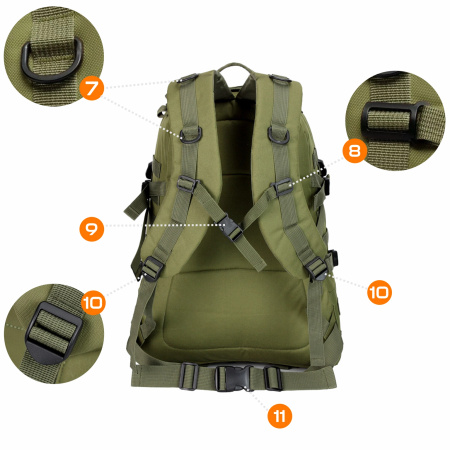 7
8
9
10
10
11