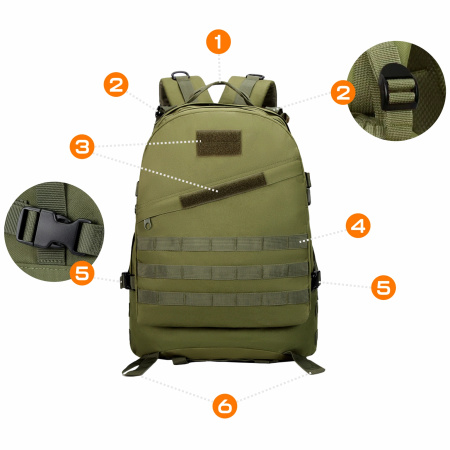 1
2
2
3
4
5
5
6