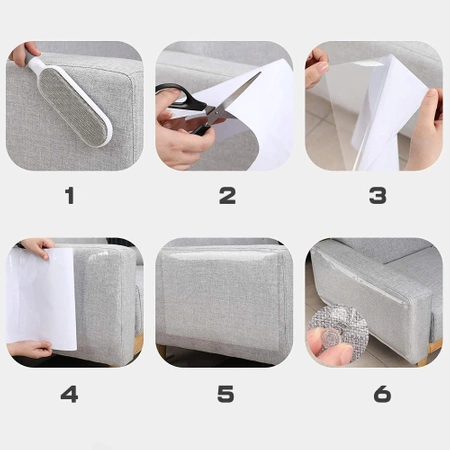 1

2

3

4

5

6